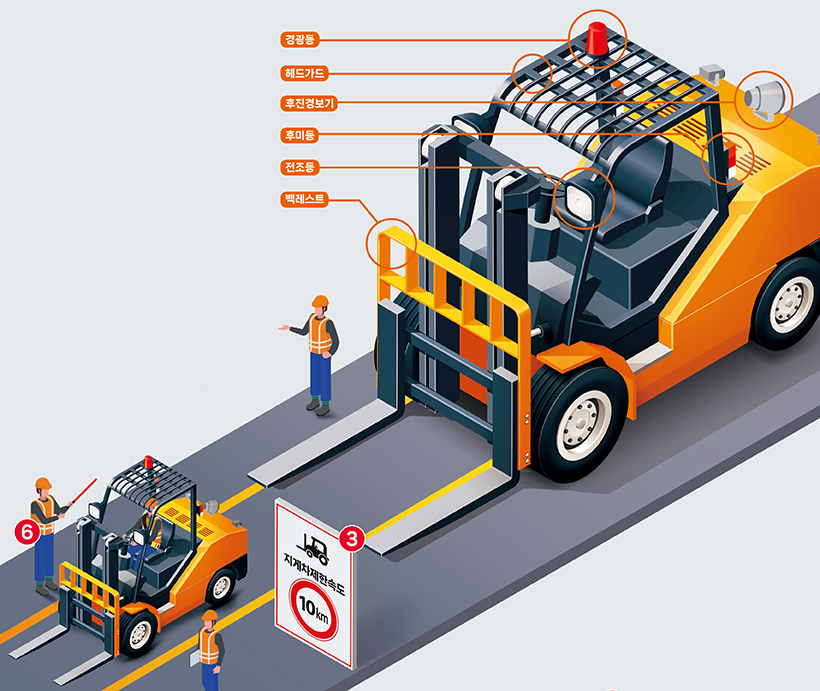 경광등
헤드가드
후진경보기
후미등
전조등
백레스트

6

3

지게차제한속도

10km